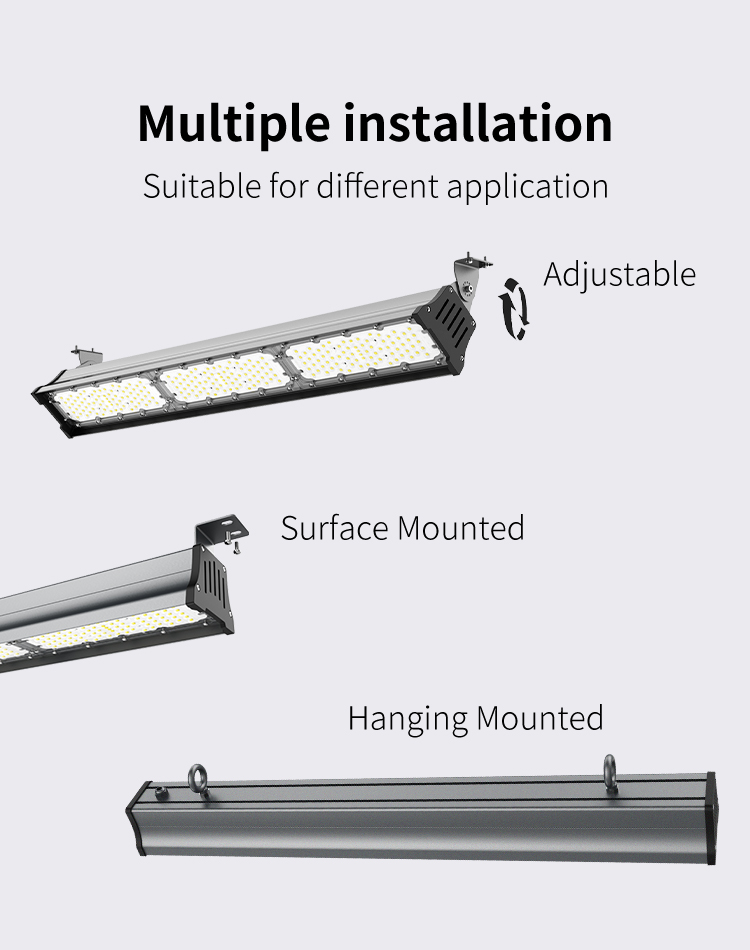 Multiple installation
Suitable for different application

Adjustable

Surface Mounted

Hanging Mounted